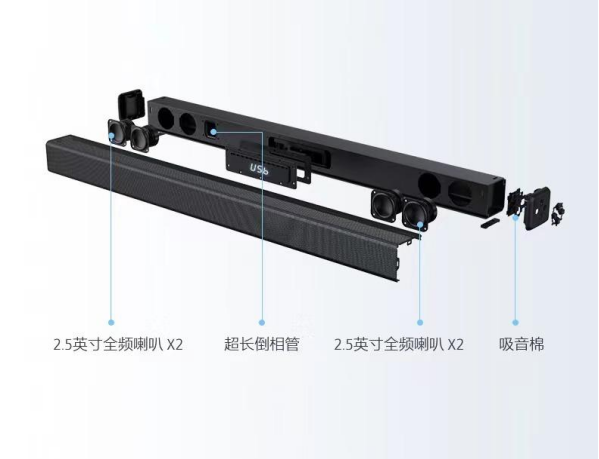 USb

2.5英寸全频喇叭 X2

超长倒相管

2.5英寸全频喇叭 X2

吸音棉